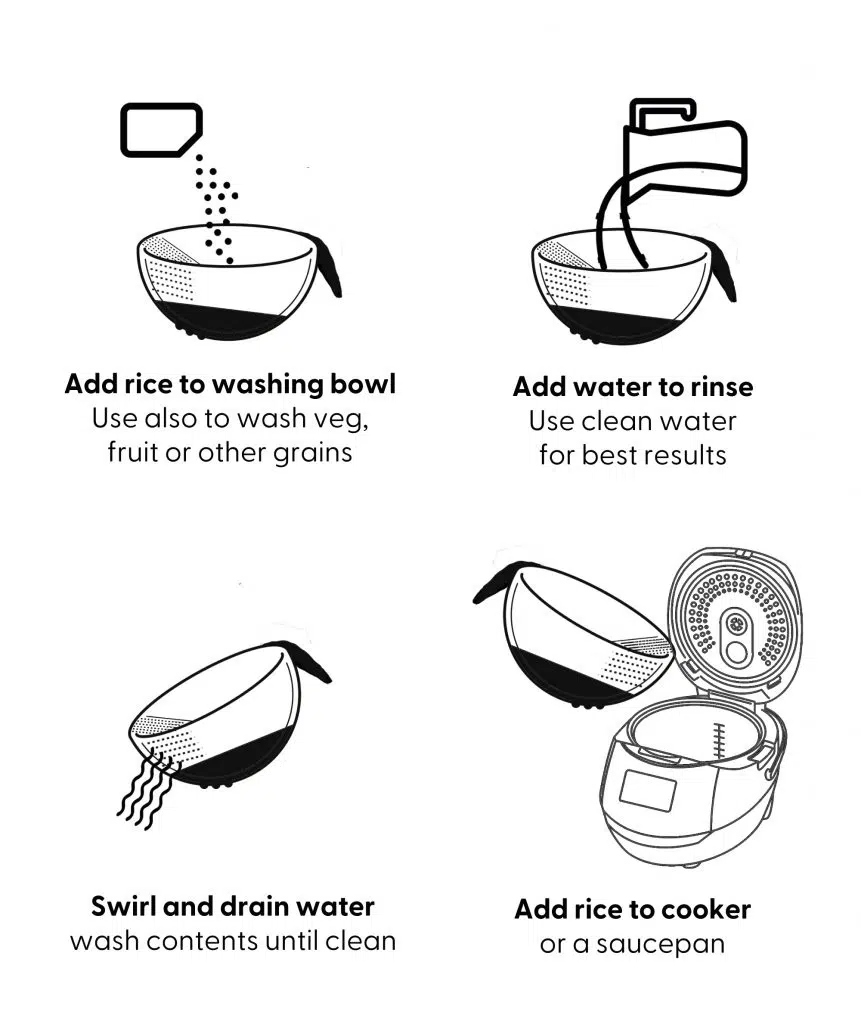 Add rice to washing bowl
Use also to wash veg, fruit or other grains

Add water to rinse
Use clean water for best results

Swirl and drain water
wash contents until clean

Add rice to cooker
or a saucepan